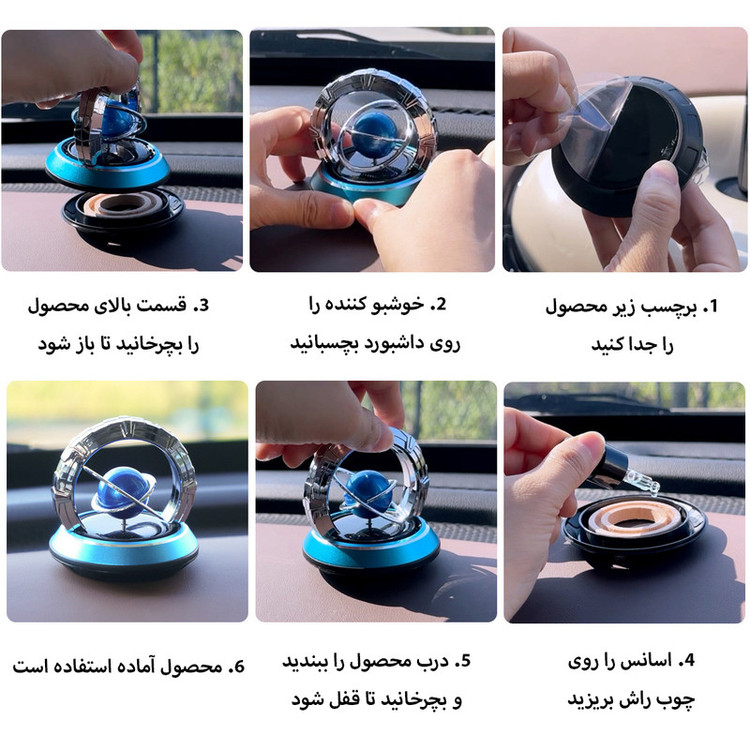 1. برچسب زیر محصول را جدا کنید

2. خوشبو کننده را روی داشبورد بچسبانید

3. قسمت بالای محصول را بچرخانید تا باز شود

4. اسانس را روی چوب راش بریزید

5. درب محصول را ببندید و بچرخانید تا قفل شود

6. محصول آماده استفاده است