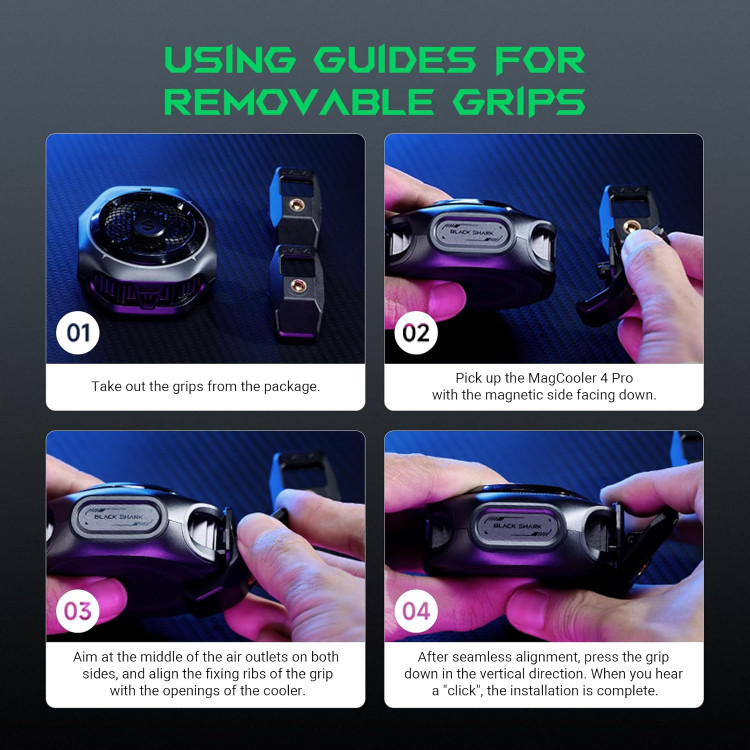 USING GUIDES FOR REMOVABLE GRIPS

01

Take out the grips from the package.

BLACK SHARK

02

Pick up the MagCooler 4 Pro with the magnetic side facing down.

BLACK SHARK

03

Aim at the middle of the air outlets on both sides, and align the fixing ribs of the grip with the openings of the cooler.

BLACK SHARK

04

After seamless alignment, press the grip down in the vertical direction. When you hear a "click", the installation is complete.